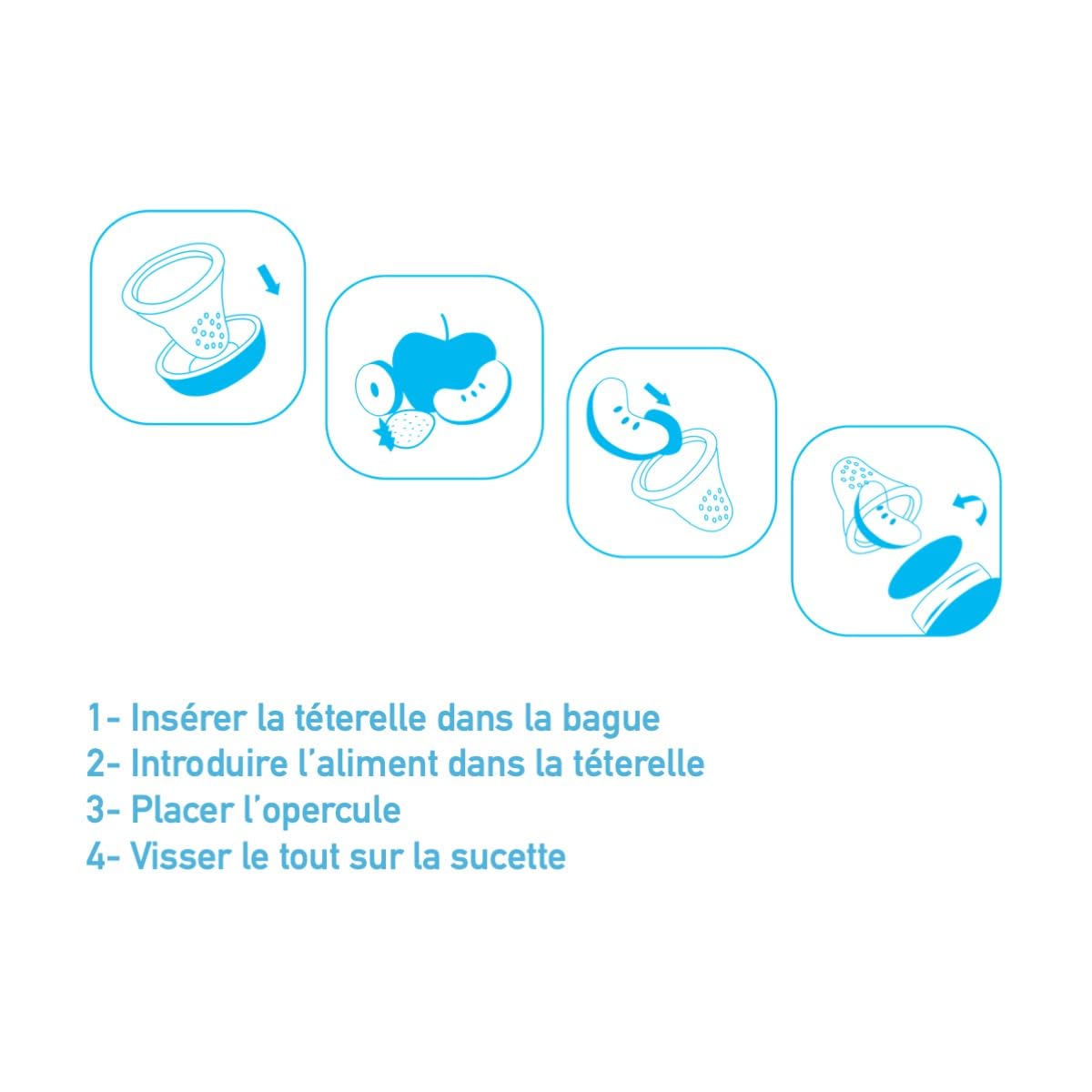 1- Insérer la téterelle dans la bague
2- Introduire l'aliment dans la téterelle
3- Placer l'opercule
4- Visser le tout sur la sucette