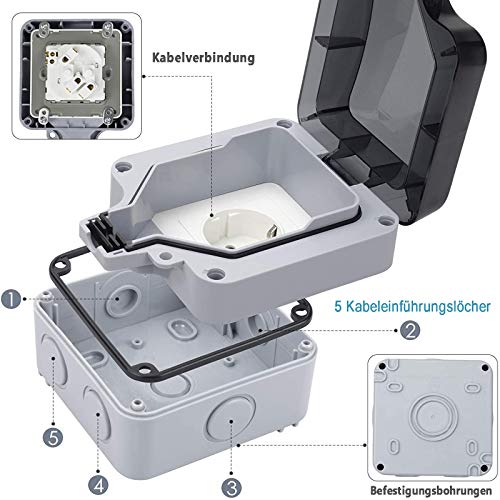 Kabelverbindung

1

5 Kabeleinführungslöcher

2

5

4

3

Befestigungsbohrungen