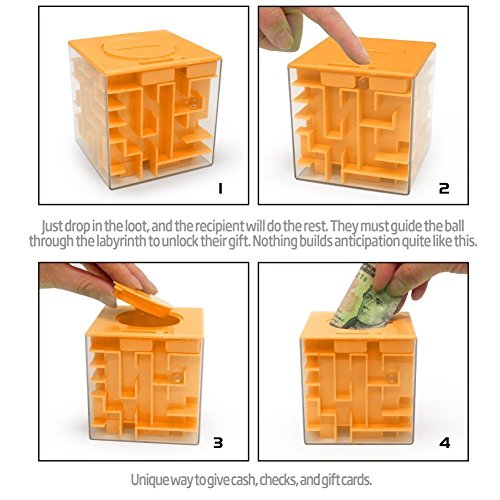 1

2

Just drop in the loot, and the recipient will do the rest. They must guide the ball through the labyrinth to unlock their gift. Nothing builds anticipation quite like this.

3

4

Unique way to give cash, checks, and gift cards.