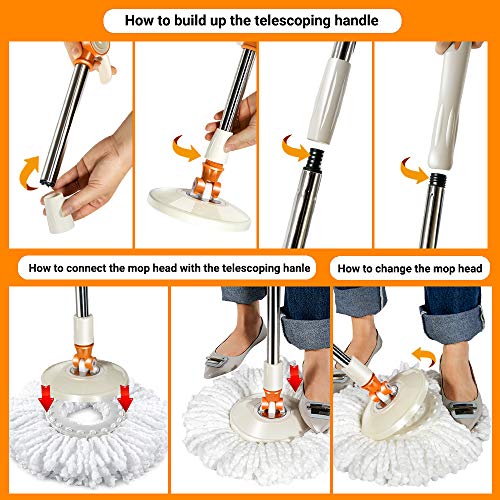 How to build up the telescoping handle

How to connect the mop head with the telescoping hanle

How to change the mop head