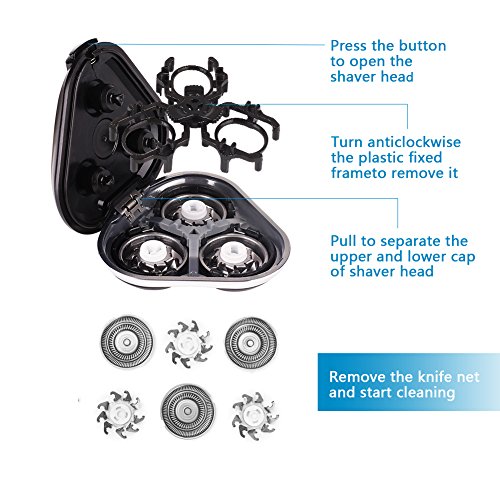 Press the button to open the shaver head

Turn anticlockwise the plastic fixed frameto remove it

Pull to separate the upper and lower cap of shaver head

Remove the knife net and start cleaning