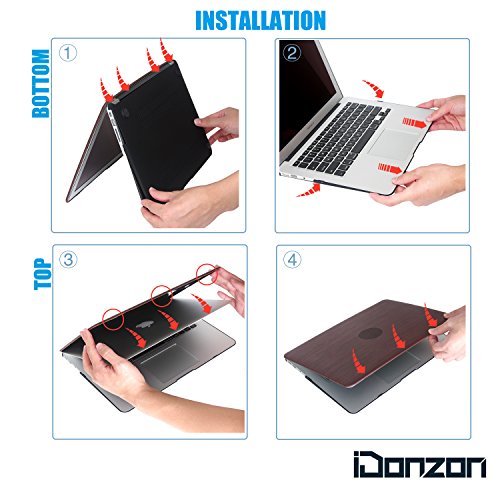 INSTALLATION

BOTTOM

①

②

TOP

③

④

iDonzon