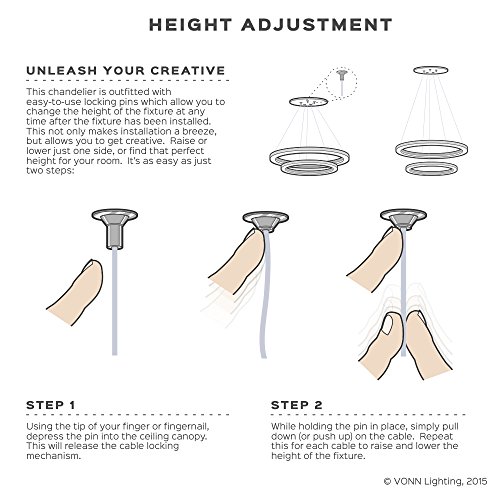 HEIGHT ADJUSTMENT

UNLEASH YOUR CREATIVE

This chandelier is outfitted with easy-to-use locking pins which allow you to change the height of the fixture at any time after the fixture has been installed. This not only makes installation a breeze, but allows you to get creative. Raise or lower just one side, or find that perfect height for your room. It's as easy as just two steps:

STEP 1

Using the tip of your finger or fingernail, depress the pin into the ceiling canopy. This will release the cable locking mechanism.

STEP 2

While holding the pin in place, simply pull down (or push up) on the cable. Repeat this for each cable to raise and lower the height of the fixture.

© VONN Lighting, 2015