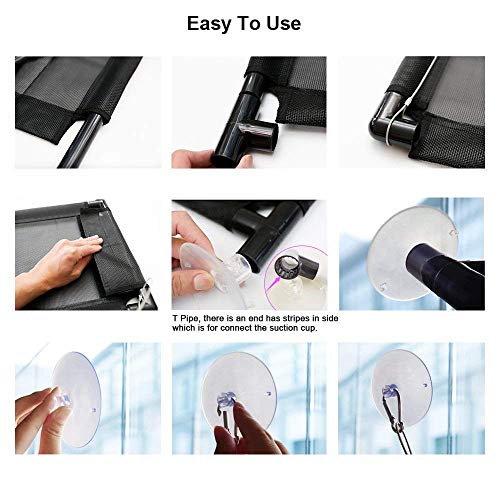 Easy To Use

T Pipe, there is an end has stripes in side which is for connect the suction cup.