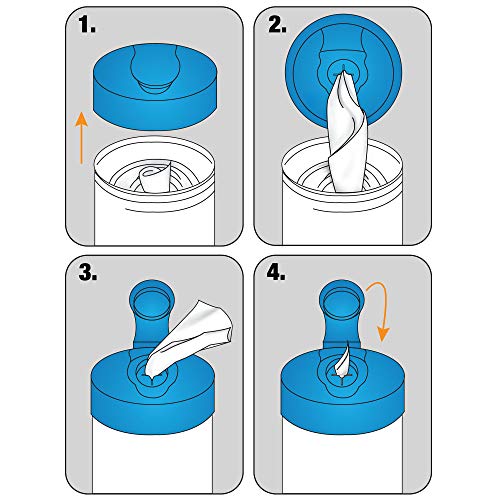 1.

2.

3.

4.