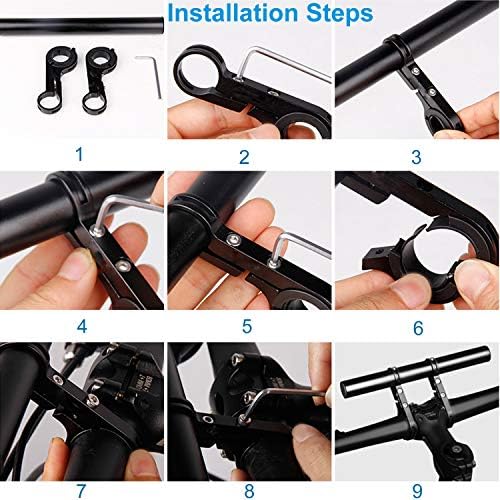 Installation Steps

1

2

3

4

5

6

7

8

9