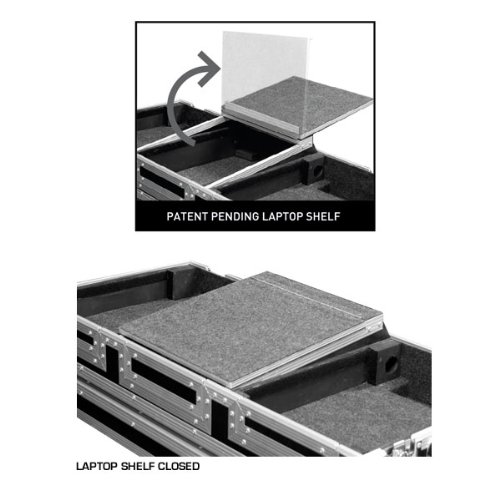 PATENT PENDING LAPTOP SHELF

LAPTOP SHELF CLOSED