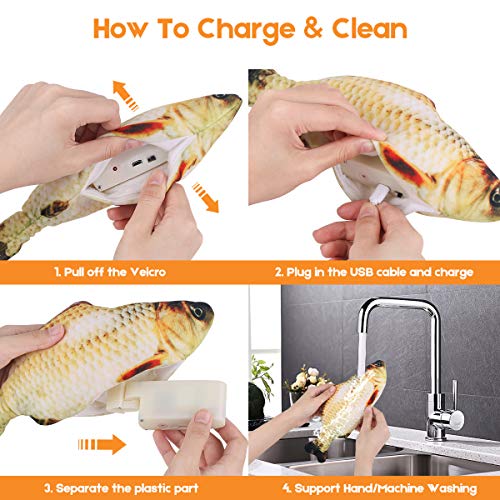 How To Charge & Clean

1. Pull off the Velcro

2. Plug in the USB cable and charge

3. Separate the plastic part

4. Support Hand/Machine Washing