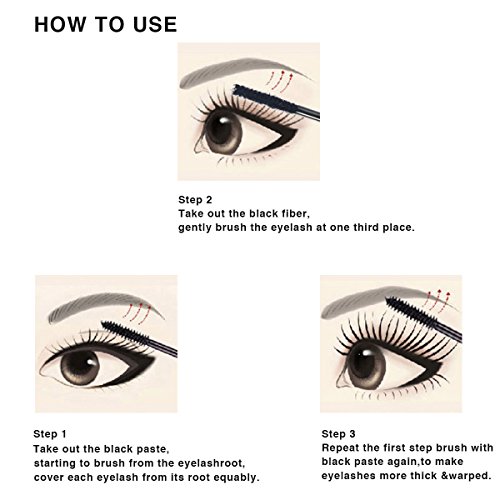 HOW TO USE

Step 2
Take out the black fiber,
gently brush the eyelash at one third place.

Step 1
Take out the black paste,
starting to brush from the eyelashroot,
cover each eyelash from its root equably.

Step 3
Repeat the first step brush with black paste again,to make eyelashes more thick &warped.