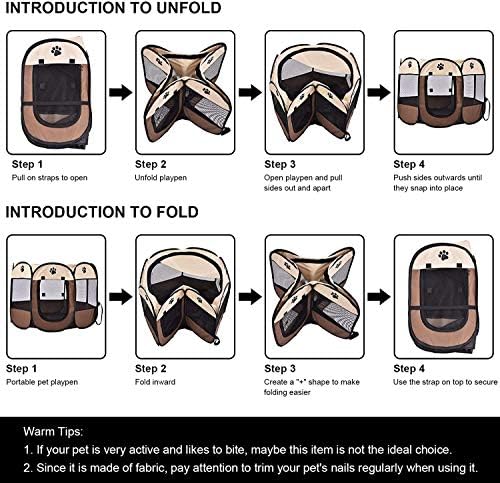 INTRODUCTION TO UNFOLD

Step 1
Pull on straps to open

Step 2
Unfold playpen

Step 3
Open playpen and pull sides out and apart

Step 4
Push sides outwards until they snap into place

INTRODUCTION TO FOLD

Step 1
Portable pet playpen

Step 2
Fold inward

Step 3
Create a "+" shape to make folding easier

Step 4
Use the strap on top to secure

Warm Tips:
1. If your pet is very active and likes to bite, maybe this item is not the ideal choice.
2. Since it is made of fabric, pay attention to trim your pet's nails regularly when using it.