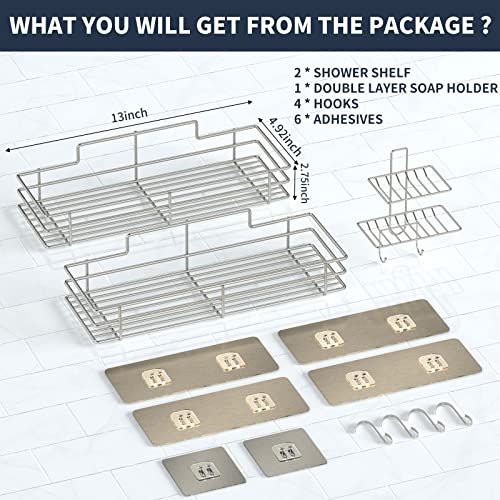 WHAT YOU WILL GET FROM THE PACKAGE ?

2 * SHOWER SHELF
1 * DOUBLE LAYER SOAP HOLDER
4 * HOOKS
6 * ADHESIVES

13inch

4.92inch

2.75inch