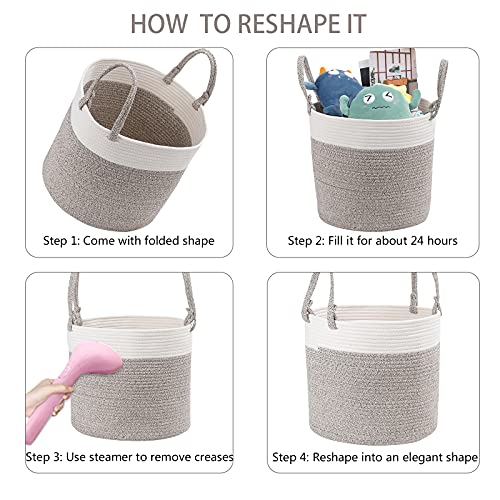 HOW TO RESHAPE IT

Step 1: Come with folded shape

Step 2: Fill it for about 24 hours

Step 3: Use steamer to remove creases

Step 4: Reshape into an elegant shape