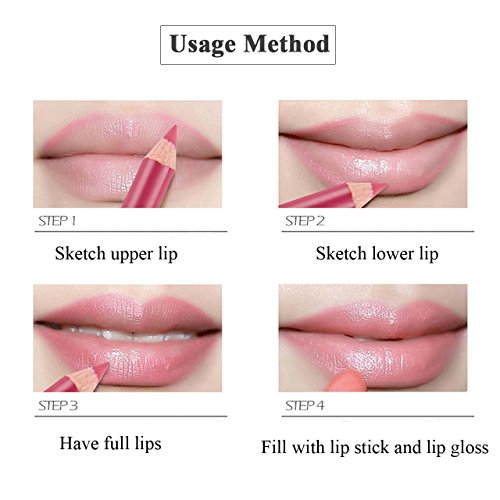 Usage Method

STEP 1

Sketch upper lip

STEP 2

Sketch lower lip

STEP 3

Have full lips

STEP 4

Fill with lip stick and lip gloss