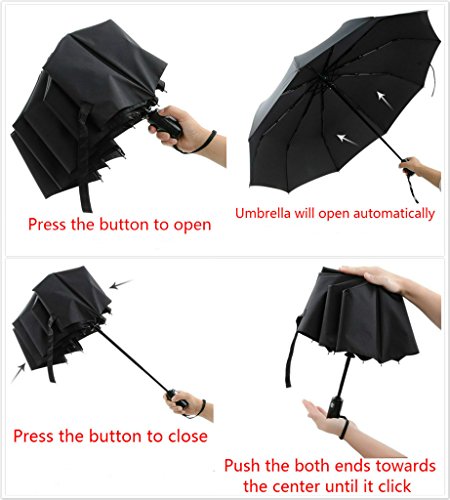 Press the button to open

Umbrella will open automatically

Press the button to close

Push the both ends towards the center until it click