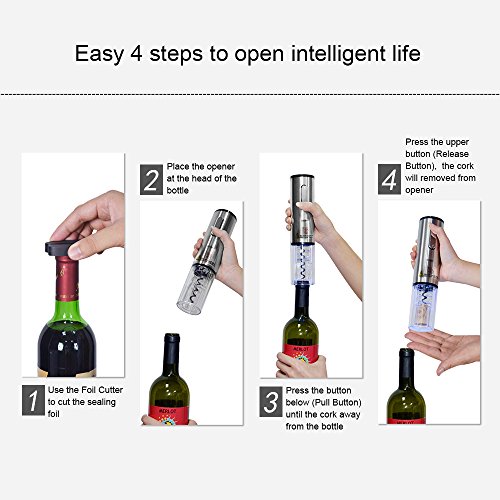 Easy 4 steps to open intelligent life

1 Use the Foil Cutter to cut the sealing foil

2 Place the opener at the head of the bottle

MERLOT

3 Press the button below (Pull Button) until the cork away from the bottle

MERLOT

4 Press the upper button (Release Button), the cork will removed from opener

MERLOT