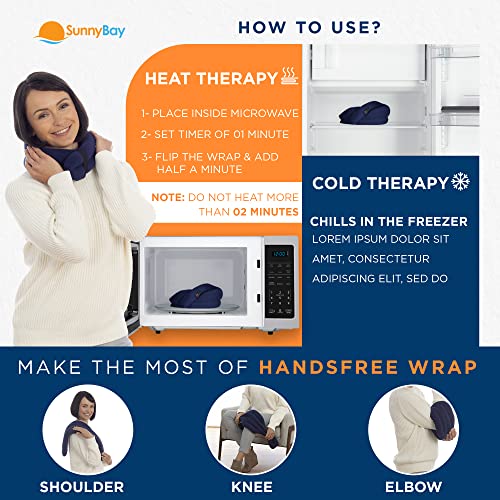 SunnyBay

HOW TO USE?

HEAT THERAPY

1- PLACE INSIDE MICROWAVE

2- SET TIMER OF 01 MINUTE

3- FLIP THE WRAP & ADD HALF A MINUTE

NOTE: DO NOT HEAT MORE THAN 02 MINUTES

12:00

COLD THERAPY

CHILLS IN THE FREEZER

LOREM IPSUM DOLOR SIT AMET, CONSECTETUR ADIPISCING ELIT, SED DO

MAKE THE MOST OF HANDSFREE WRAP

SHOULDER

KNEE

ELBOW