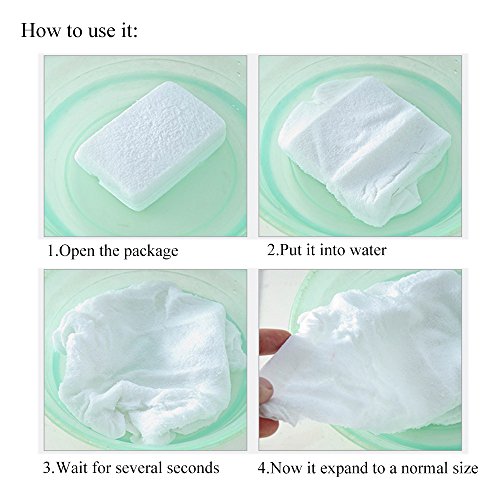 How to use it:

1.Open the package

2.Put it into water

3.Wait for several seconds

4.Now it expand to a normal size