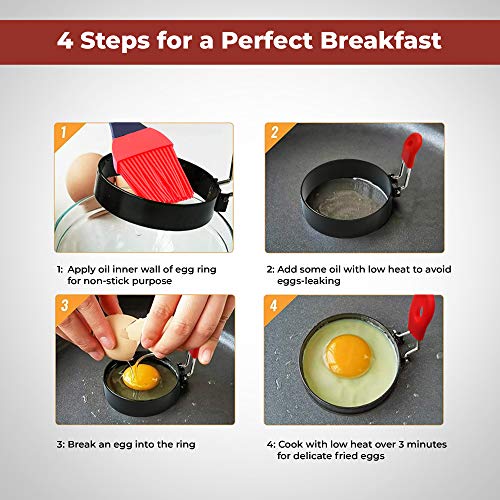 4 Steps for a Perfect Breakfast

1

1: Apply oil inner wall of egg ring for non-stick purpose

2

2: Add some oil with low heat to avoid eggs-leaking

3

3: Break an egg into the ring

4

4: Cook with low heat over 3 minutes for delicate fried eggs