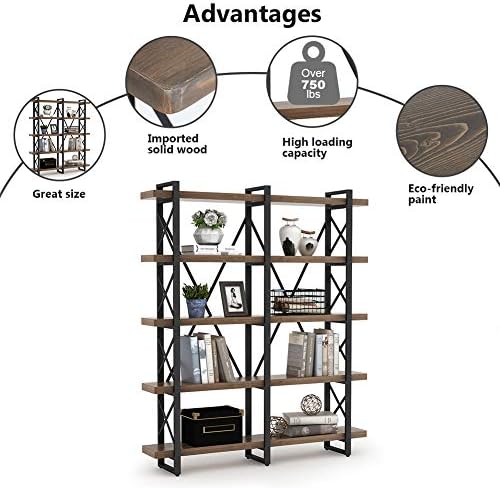 Advantages

Over
750
lbs

Great size

Imported solid wood

High loading capacity

Eco-friendly paint