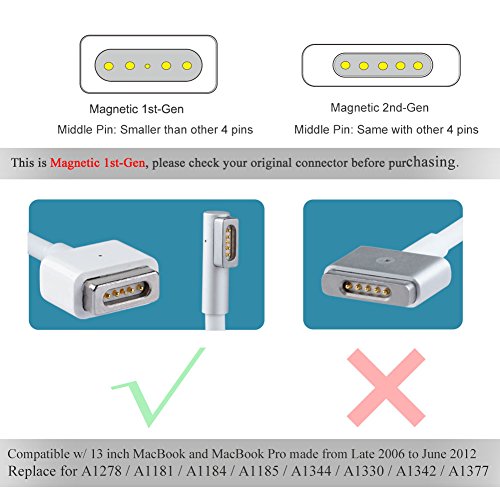 Magnetic 1st-Gen
Middle Pin: Smaller than other 4 pins

Magnetic 2nd-Gen
Middle Pin: Same with other 4 pins

This is Magnetic 1st-Gen, please check your original connector before purchasing.

Compatible w/ 13 inch MacBook and MacBook Pro made from Late 2006 to June 2012
Replace for A1278 / A1181 / A1184 / A1185 / A1344 / A1330 / A1342 / A1377