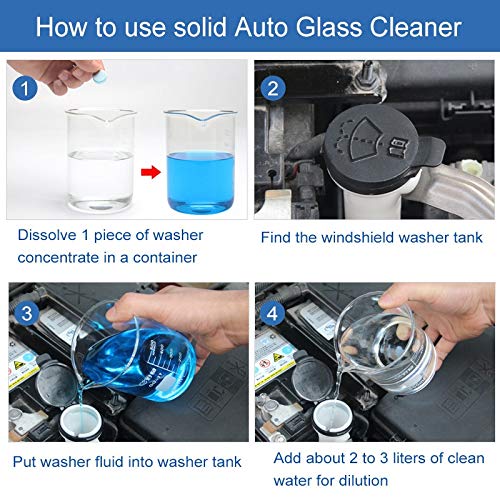 How to use solid Auto Glass Cleaner

1

Dissolve 1 piece of washer concentrate in a container

2

Find the windshield washer tank

3

Put washer fluid into washer tank

4

Add about 2 to 3 liters of clean water for dilution