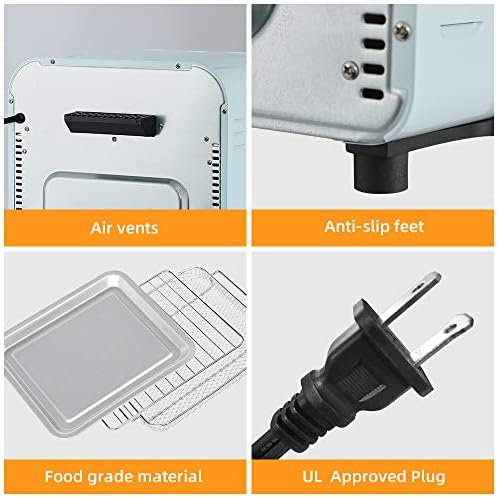 Air vents

Anti-slip feet

Food grade material

UL  Approved Plug