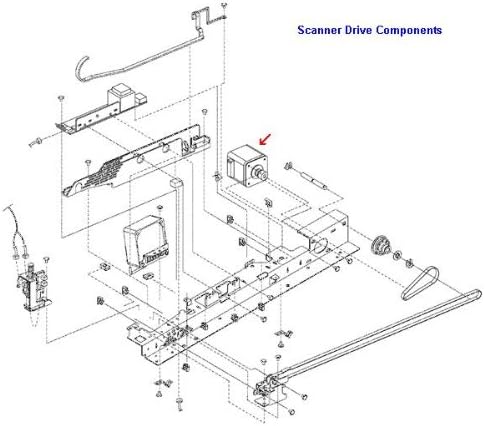 Scanner Drive Components