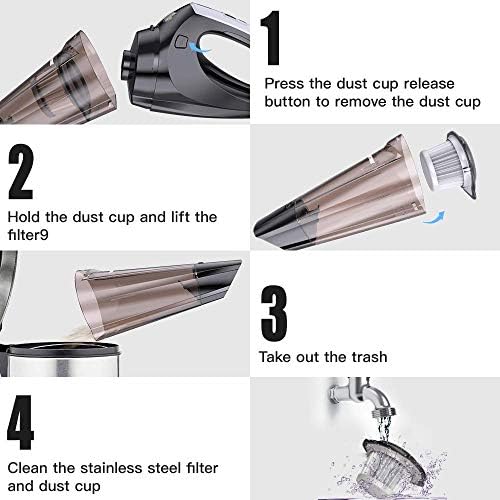 1

Press the dust cup release button to remove the dust cup

2

Hold the dust cup and lift the filter9

3

Take out the trash

4

Clean the stainless steel filter and dust cup