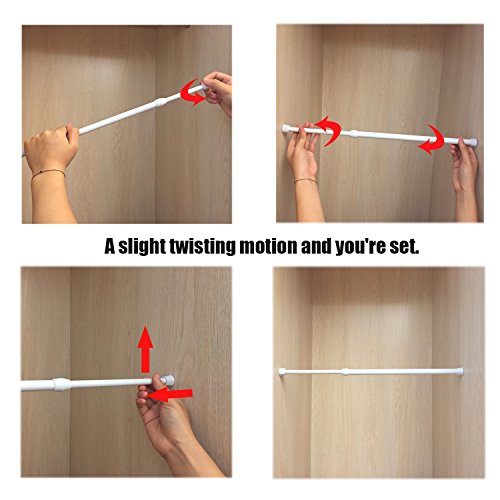 A slight twisting motion and you're set.