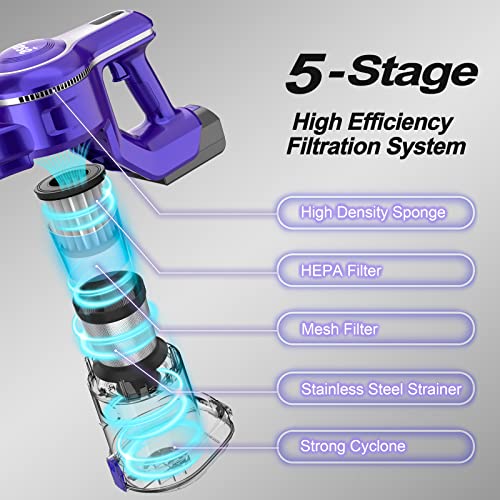 5-Stage

High Efficiency Filtration System

High Density Sponge

HEPA Filter

Mesh Filter

Stainless Steel Strainer

Strong Cyclone