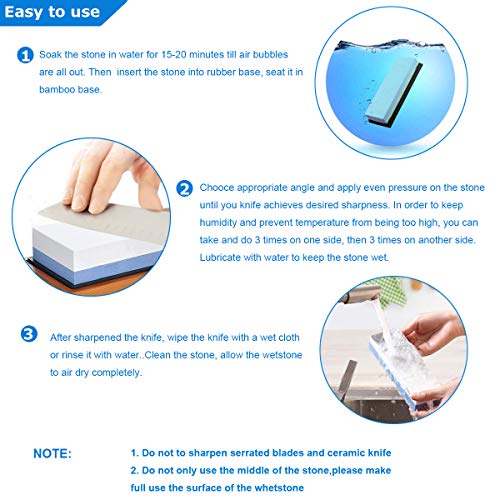 Easy to use

1 Soak the stone in water for 15-20 minutes till air bubbles are all out. Then insert the stone into rubber base, seat it in bamboo base.

2 Chooce appropriate angle and apply even pressure on the stone until you knife achieves desired sharpness. In order to keep humidity and prevent temperature from being too high, you can take and do 3 times on one side, then 3 times on another side. Lubricate with water to keep the stone wet.

3 After sharpened the knife, wipe the knife with a wet cloth or rinse it with water..Clean the stone, allow the wetstone to air dry completely.

NOTE:

1. Do not to sharpen serrated blades and ceramic knife
2. Do not only use the middle of the stone,please make full use the surface of the whetstone