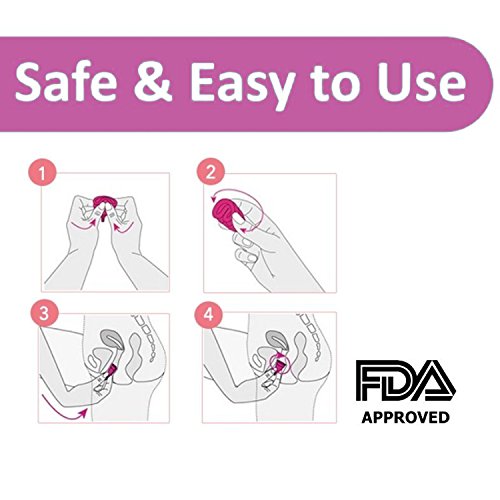 Safe & Easy to Use

1

2

3

4

FDA
APPROVED