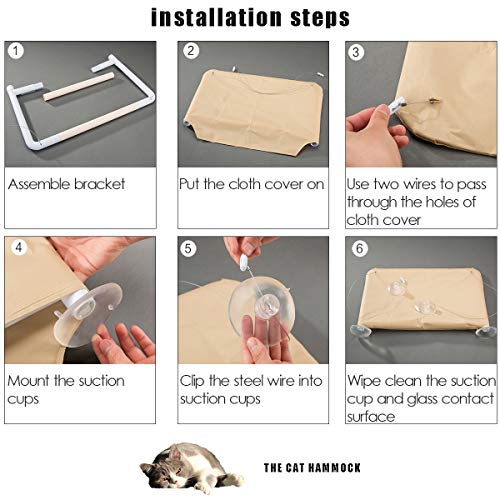 installation steps

1

Assemble bracket

2

Put the cloth cover on

3

Use two wires to pass through the holes of cloth cover

4

Mount the suction cups

5

Clip the steel wire into suction cups

6

Wipe clean the suction cup and glass contact surface

THE CAT HAMMOCK