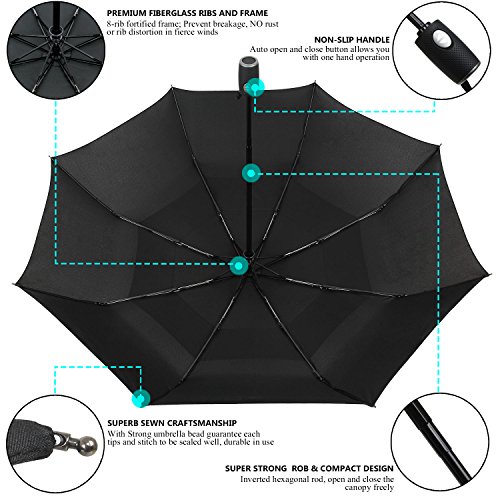 PREMIUM FIBERGLASS RIBS AND FRAME
8-rib fortified frame; Prevent breakage, NO rust or rib distortion in fierce winds

NON-SLIP HANDLE
Auto open and close button allows you with one hand operation

SUPERB SEWN CRAFTSMANSHIP
With Strong umbrella bead guarantee each tips and stitch to be sealed well, durable in use

SUPER STRONG ROB & COMPACT DESIGN
Inverted hexagonal rod, open and close the canopy freely