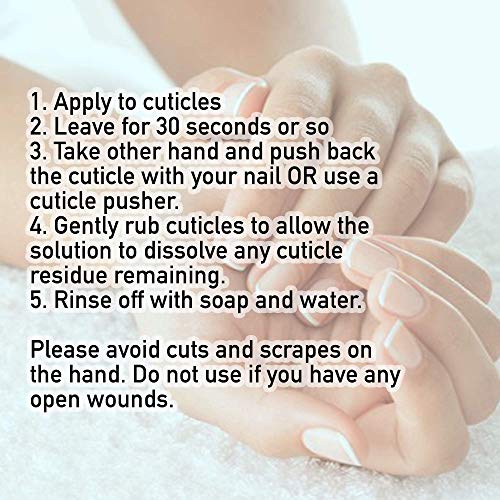 1. Apply to cuticles
2. Leave for 30 seconds or so
3. Take other hand and push back the cuticle with your nail OR use a cuticle pusher.
4. Gently rub cuticles to allow the solution to dissolve any cuticle residue remaining.
5. Rinse off with soap and water.

Please avoid cuts and scrapes on the hand. Do not use if you have any open wounds.