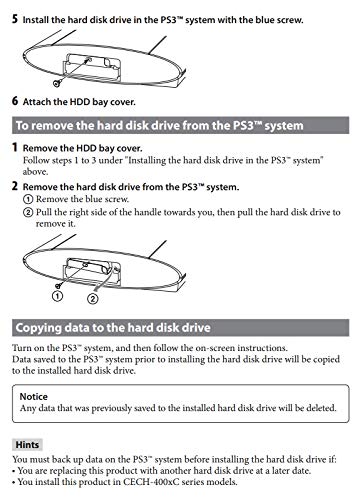 5 Install the hard disk drive in the PS3™ system with the blue screw.

6 Attach the HDD bay cover.

To remove the hard disk drive from the PS3™ system

1 Remove the HDD bay cover.
Follow steps 1 to 3 under "Installing the hard disk drive in the PS3™ system" above.

2 Remove the hard disk drive from the PS3™ system.
① Remove the blue screw.
② Pull the right side of the handle towards you, then pull the hard disk drive to remove it.

①

②

Copying data to the hard disk drive

Turn on the PS3™ system, and then follow the on-screen instructions.
Data saved to the PS3™ system prior to installing the hard disk drive will be copied to the installed hard disk drive.

Notice
Any data that was previously saved to the installed hard disk drive will be deleted.

Hints
You must back up data on the PS3™ system before installing the hard disk drive if:
• You are replacing this product with another hard disk drive at a later date.
• You install this product in CECH-400xC series models.