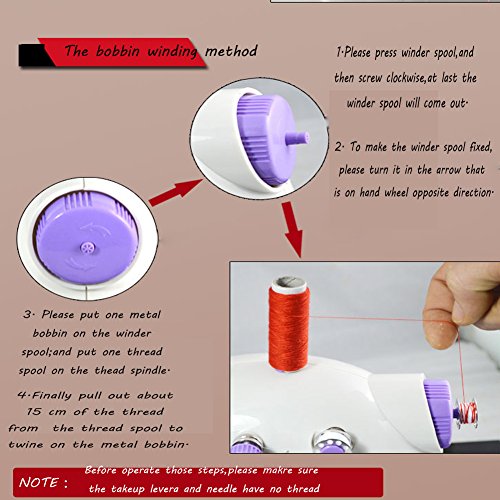 The bobbin winding method

1·Please press winder spool,and then screw clockwise,at last the winder spool will come out·

2· To make the winder spool fixed, please turn it in the arrow that is on hand wheel opposite direction·

3· Please put one metal bobbin on the winder spool;and put one thread spool on the thead spindle·

4·Finally pull out about 15 cm of the thread from the thread spool to twine on the metal bobbin·

NOTE : Before operate those steps,please makre sure the takeup levera and needle have no thread