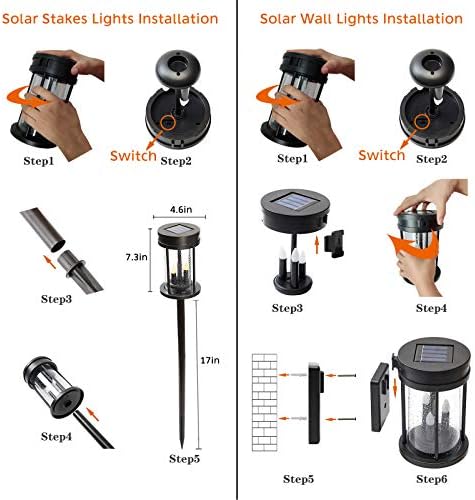 Solar Stakes Lights Installation

Step1

Switch Step2

Step3

4.6in

7.3in

17in

Step4

Step5

Solar Wall Lights Installation

Step1

Switch Step2

Step3

Step4

Step5

Step6