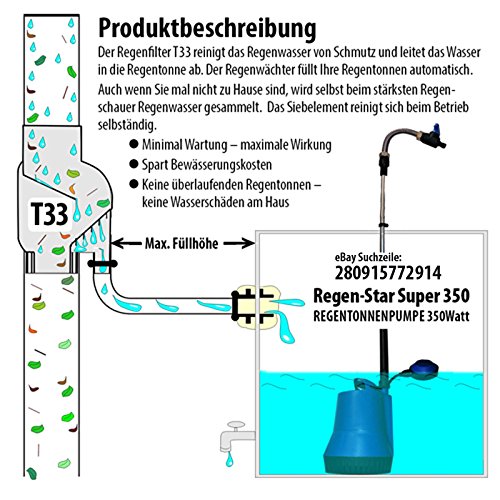 Produktbeschreibung

Der Regenfilter T33 reinigt das Regenwasser von Schmutz und leitet das Wasser in die Regentonne ab. Der Regenwächter füllt Ihre Regentonnen automatisch.

Auch wenn Sie mal nicht zu Hause sind, wird selbst beim stärksten Regenschauer Regenwasser gesammelt. Das Siebelement reinigt sich beim Betrieb selbständig.

● Minimal Wartung – maximale Wirkung
● Spart Bewässerungskosten
● Keine überlaufenden Regentonnen – keine Wasserschäden am Haus

T33

Max. Füllhöhe

eBay Suchzeile:
280915772914
Regen-Star Super 350
REGENTONNENPUMPE 350Watt