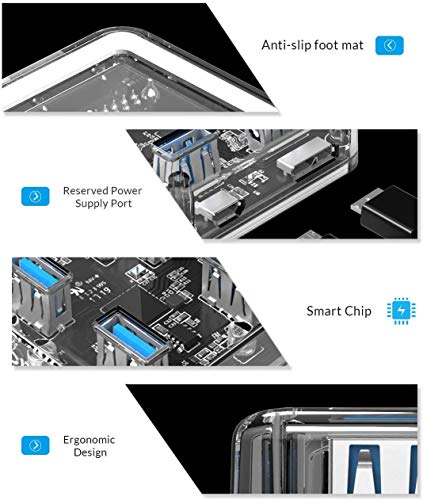 Anti-slip foot mat

Reserved Power Supply Port

Smart Chip

Ergonomic Design