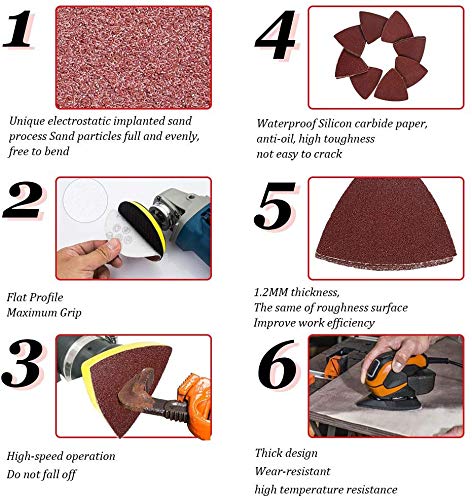 1

Unique electrostatic implanted sand process Sand particles full and evenly, free to bend

2

Flat Profile
Maximum Grip

3

High-speed operation
Do not fall off

4

Waterproof Silicon carbide paper, anti-oil, high toughness not easy to crack

5

1.2MM thickness,
The same of roughness surface
Improve work efficiency

6

Thick design
Wear-resistant
high temperature resistance