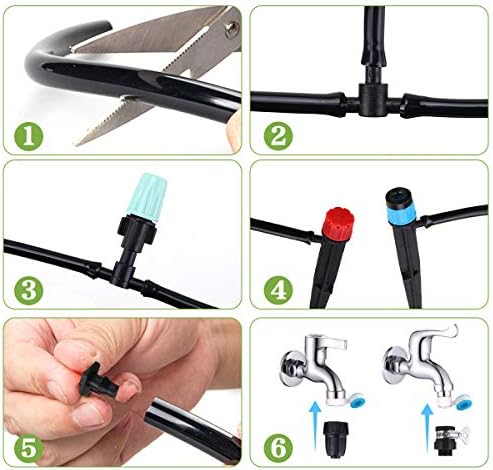 1
2
3
4
5
6