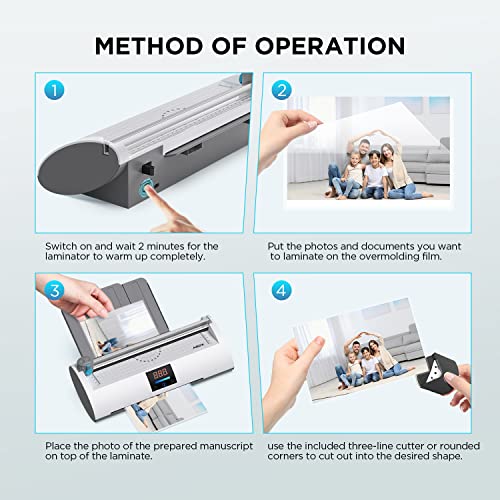 METHOD OF OPERATION

1

Switch on and wait 2 minutes for the laminator to warm up completely.

2

Put the photos and documents you want to laminate on the overmolding film.

3

888

Place the photo of the prepared manuscript on top of the laminate.

4

use the included three-line cutter or rounded corners to cut out into the desired shape.