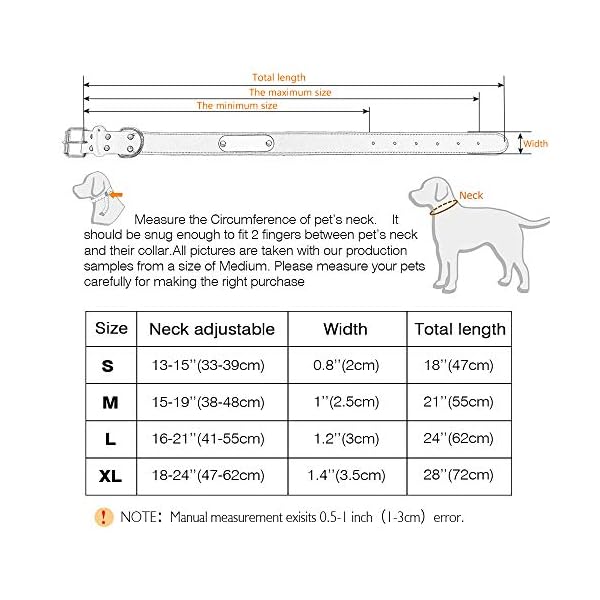 Total length
The maximum size
The minimum size
Width

Neck

Measure the Circumference of pet's neck. It should be snug enough to fit 2 fingers between pet's neck and their collar.All pictures are taken with our production samples from a size of Medium. Please measure your pets carefully for making the right purchase

| Size | Neck adjustable | Width | Total length |
|---|---|---|---|
| S | 13-15''(33-39cm) | 0.8''(2cm) | 18''(47cm) |
| M | 15-19''(38-48cm) | 1''(2.5cm) | 21''(55cm) |
| L | 16-21''(41-55cm) | 1.2''(3cm) | 24''(62cm) |
| XL | 18-24''(47-62cm) | 1.4''(3.5cm) | 28''(72cm) |

! NOTE: Manual measurement exisits 0.5-1 inch (1-3cm) error.