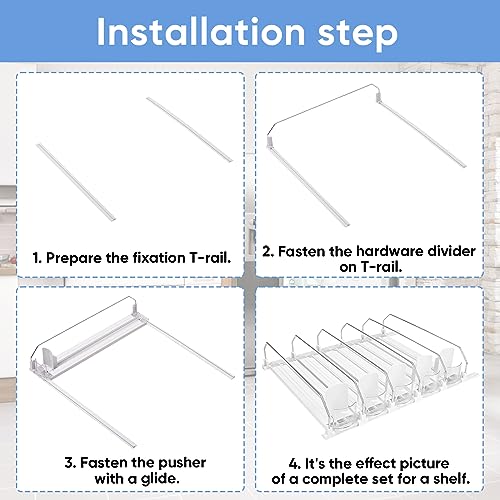 Installation step

1. Prepare the fixation T-rail.

2. Fasten the hardware divider on T-rail.

3. Fasten the pusher with a glide.

4. It's the effect picture of a complete set for a shelf.