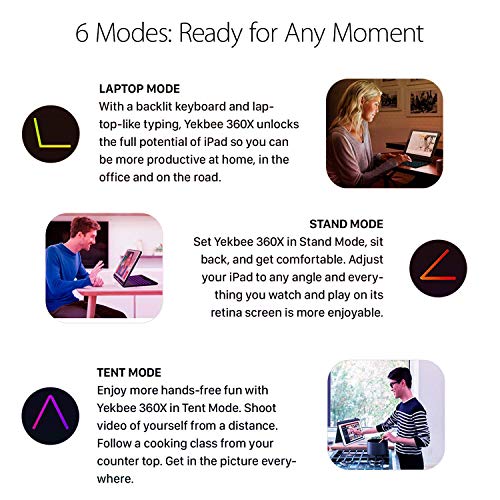 6 Modes: Ready for Any Moment

LAPTOP MODE
With a backlit keyboard and laptop-like typing, Yekbee 360X unlocks the full potential of iPad so you can be more productive at home, in the office and on the road.

STAND MODE
Set Yekbee 360X in Stand Mode, sit back, and get comfortable. Adjust your iPad to any angle and everything you watch and play on its retina screen is more enjoyable.

TENT MODE
Enjoy more hands-free fun with Yekbee 360X in Tent Mode. Shoot video of yourself from a distance. Follow a cooking class from your counter top. Get in the picture everywhere.