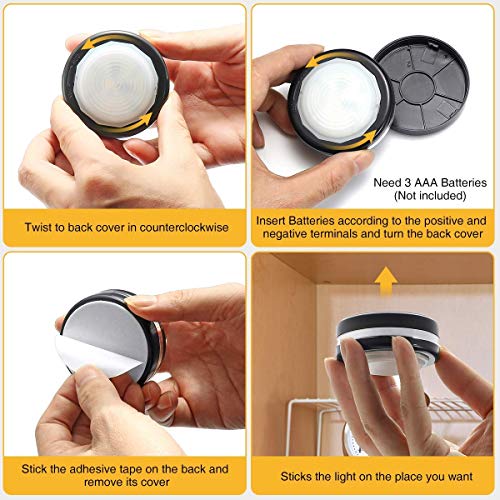 Twist to back cover in counterclockwise

Need 3 AAA Batteries
(Not included)

Insert Batteries according to the positive and negative terminals and turn the back cover

Stick the adhesive tape on the back and remove its cover

Sticks the light on the place you want