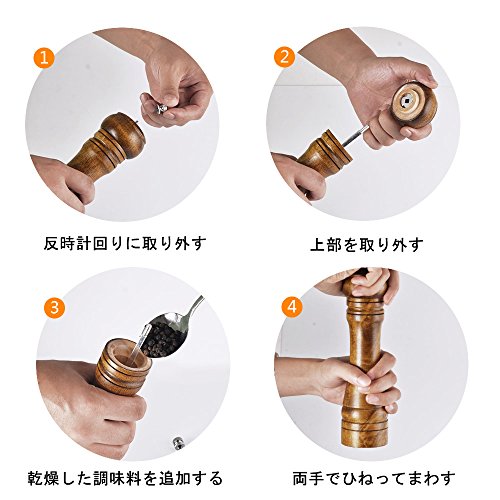 1
反時計回りに取り外す

2
上部を取り外す

3
乾燥した調味料を追加する

4
両手でひねってまわす