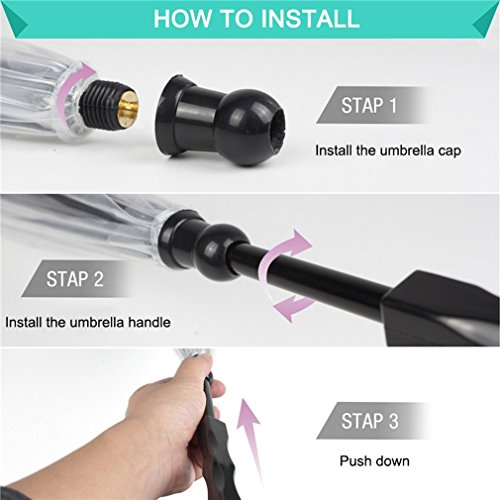 HOW TO INSTALL

STAP 1

Install the umbrella cap

STAP 2

Install the umbrella handle

STAP 3

Push down