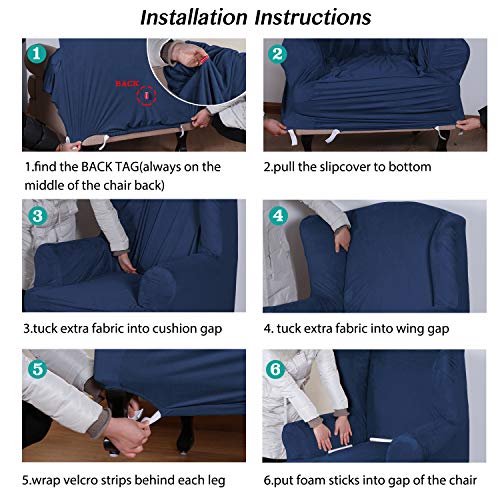 Installation Instructions

1

BACK

1.find the BACK TAG(always on the middle of the chair back)

2

2.pull the slipcover to bottom

3

3.tuck extra fabric into cushion gap

4

4. tuck extra fabric into wing gap

5

5.wrap velcro strips behind each leg

6

6.put foam sticks into gap of the chair